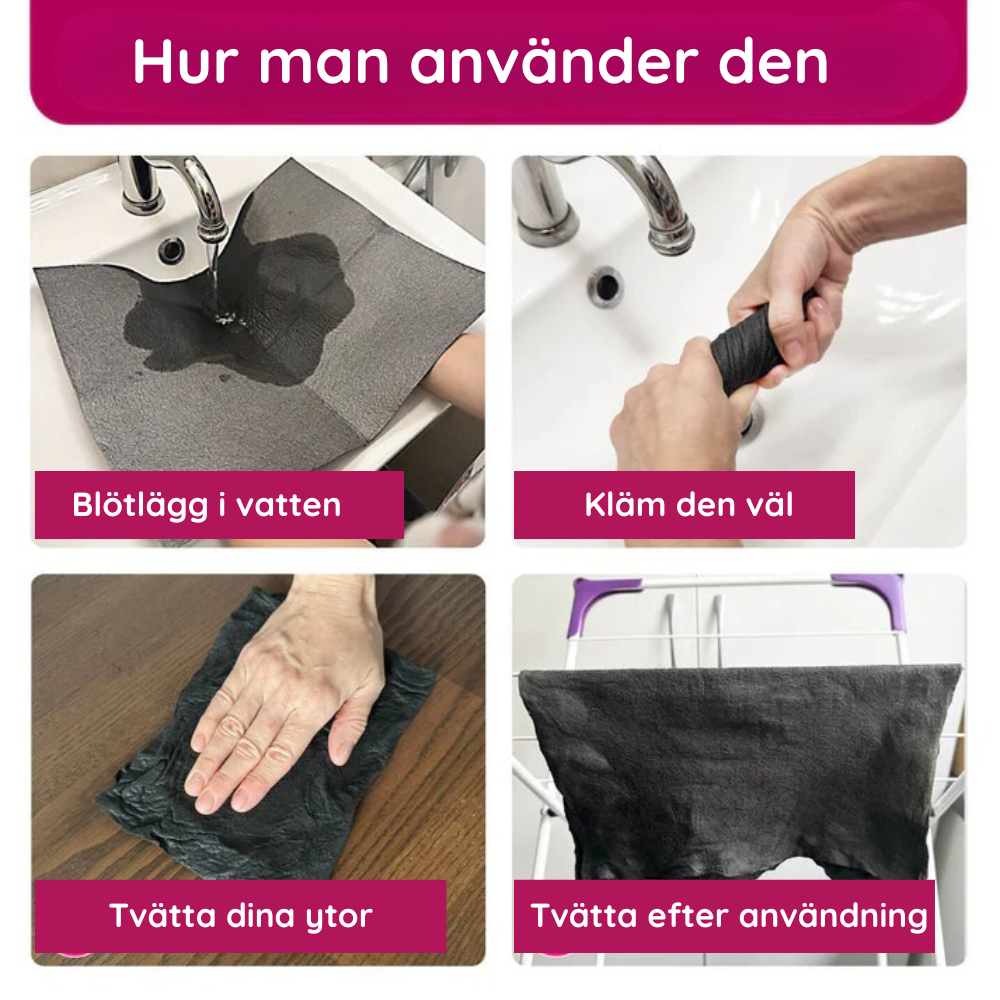 Hur man använder den

Blötlägg i vatten

Kläm den väl

Tvätta dina ytor

Tvätta efter användning